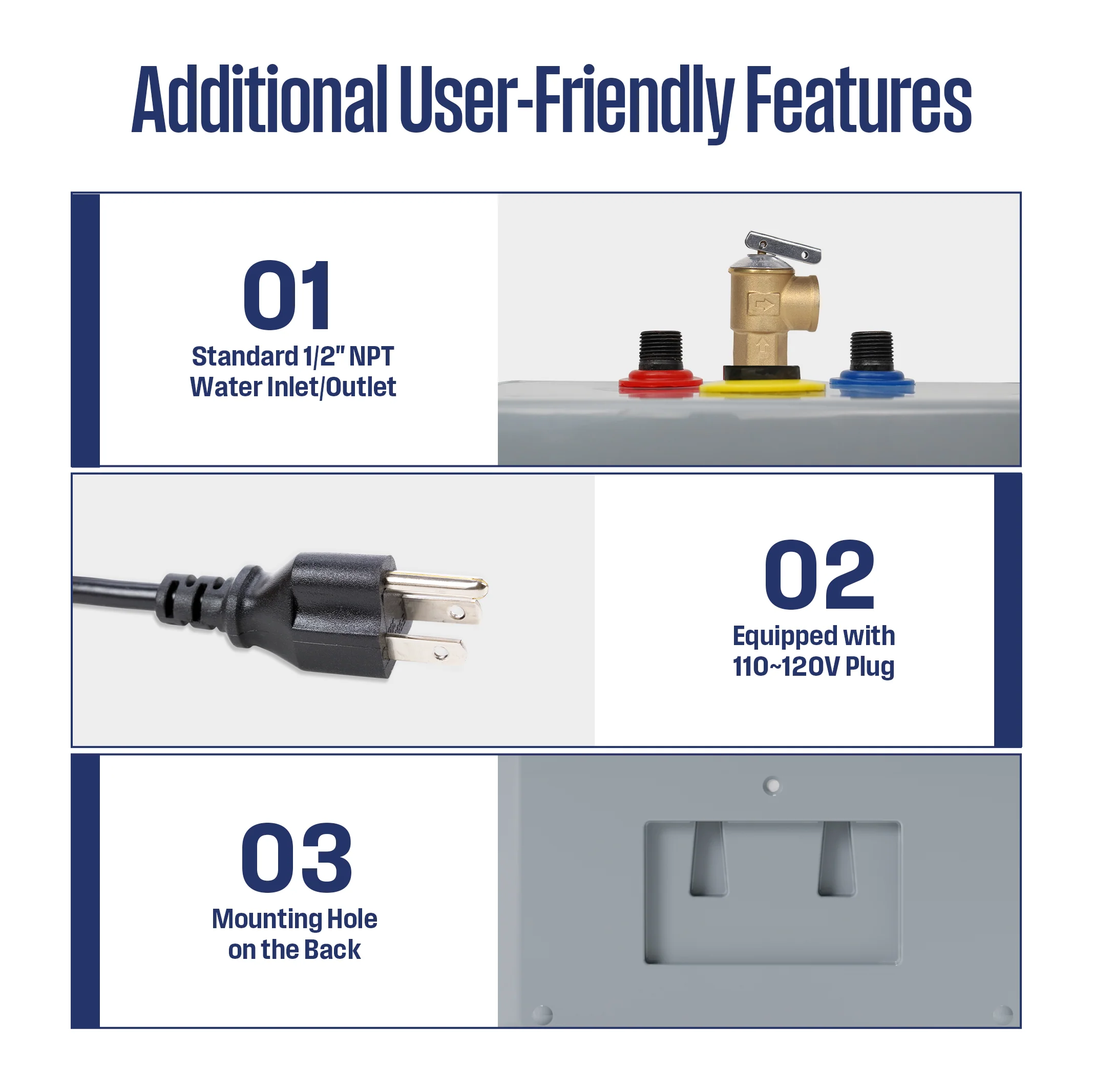 Additional User-Friendly Features

01
Standard 1/2" NPT Water Inlet/Outlet

02
Equipped with 110~120V Plug

03
Mounting Hole on the Back